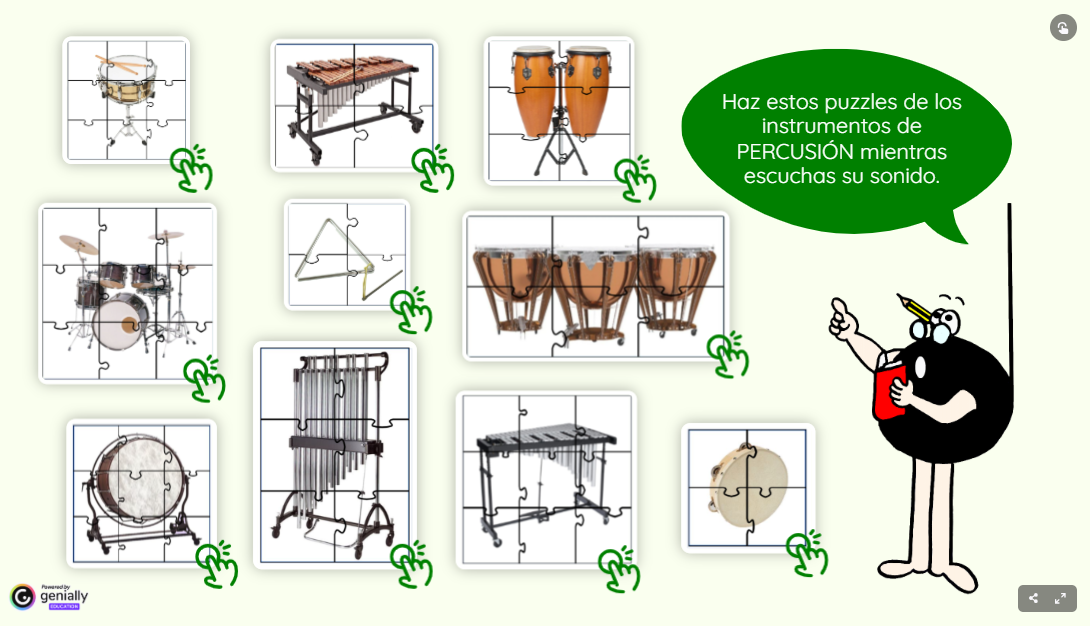 Haz estos puzzles de los instrumentos de PERCUSIÓN mientras escuchas su sonido.

Powered by
genially
EDUCATION